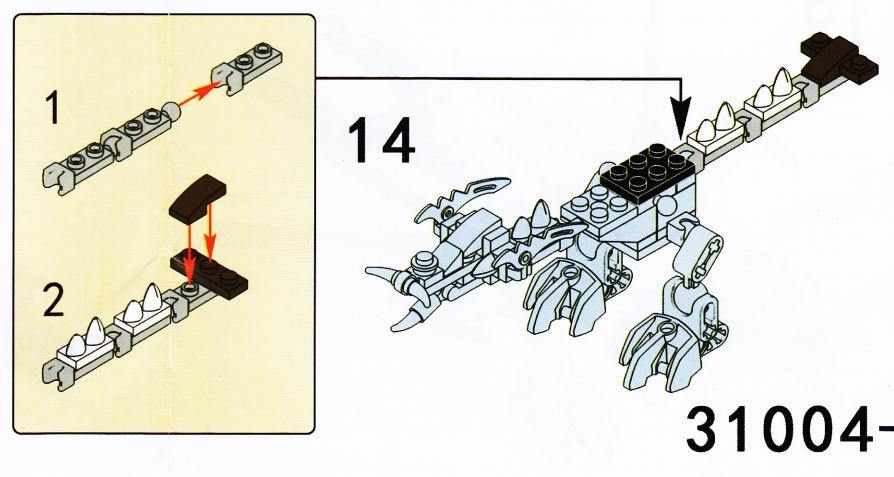 1

2

14

31004-